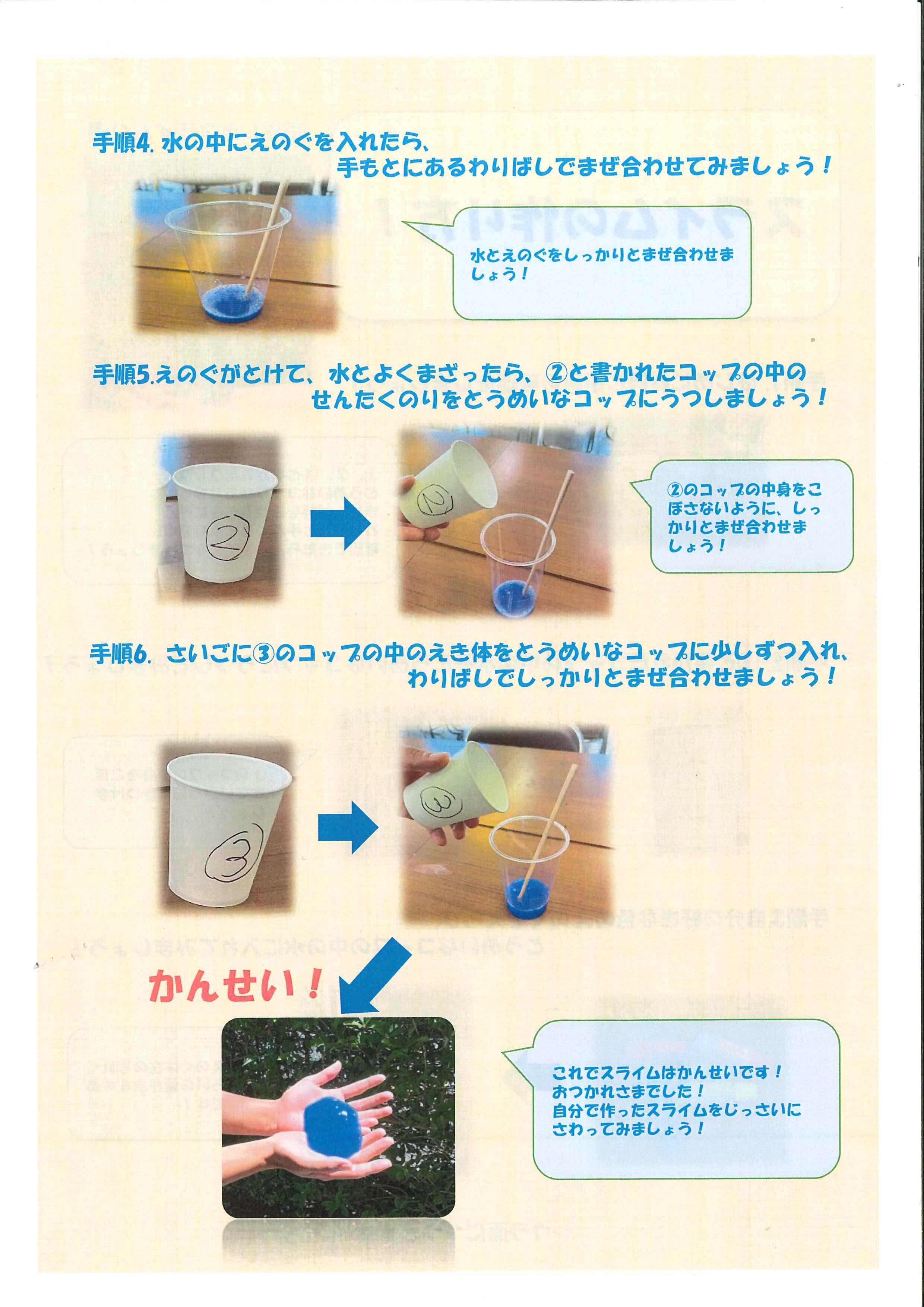 手順4. 水の中にえのぐを入れたら、手もとにあるわりばしでまぜ合わせてみましょう！

水とえのぐをしっかりとまぜ合わせましょう！

手順5.えのぐがとけて、水とよくまざったら、②と書かれたコップの中のせんたくのりをとうめいなコップにうつしましょう！

②

②

②のコップの中身をこぼさないように、しっかりとまぜ合わせましょう！

手順6. さいごに③のコップの中のえき体をとうめいなコップに少しずつ入れ、わりばしでしっかりとまぜ合わせましょう！

③

③

かんせい！

これでスライムはかんせいです！
おつかれさまでした！
自分で作ったスライムをじっさいにさわってみましょう！